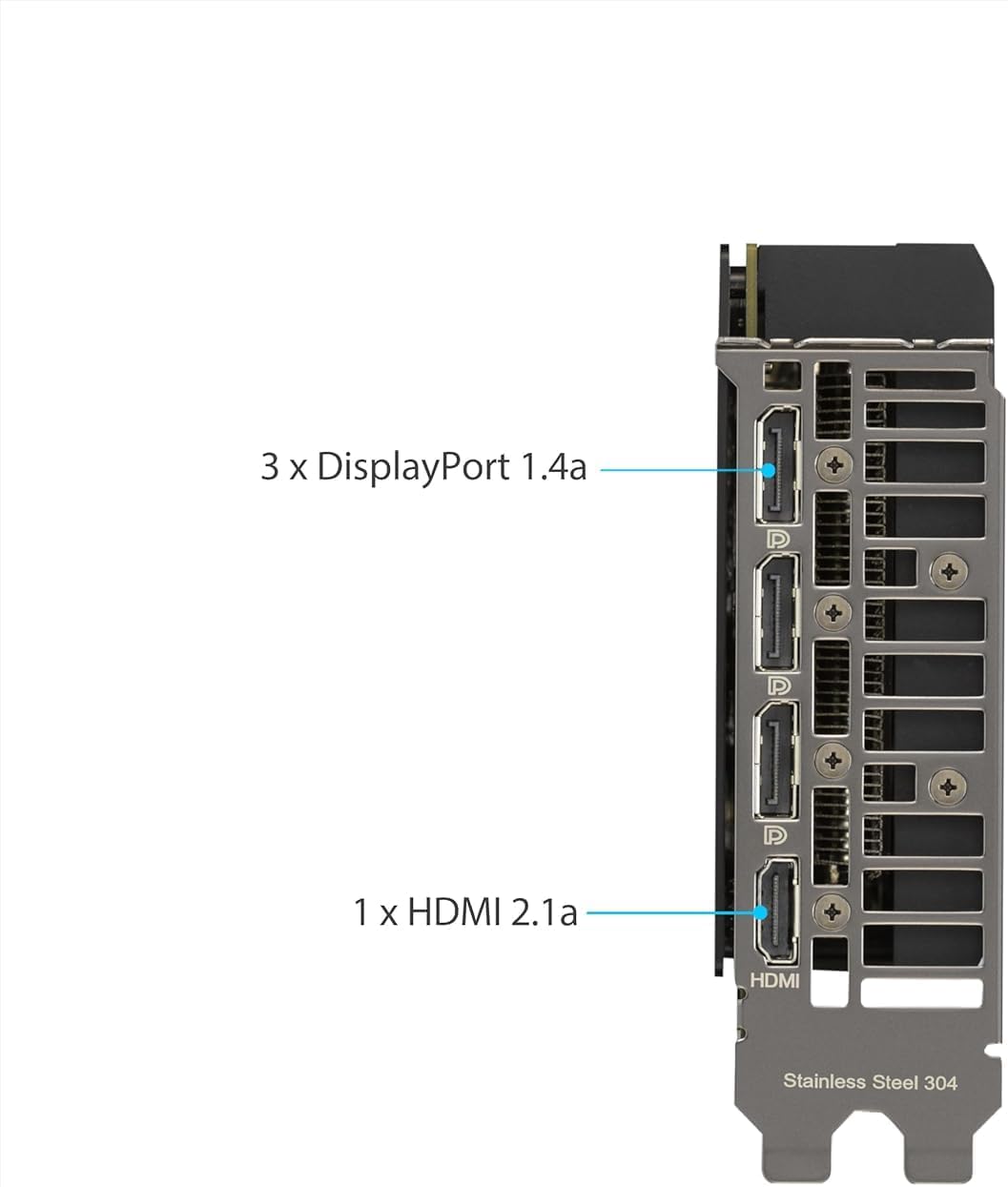 3 x DisplayPort 1.4a

1 x HDMI 2.1a

HDMI

Stainless Steel 304